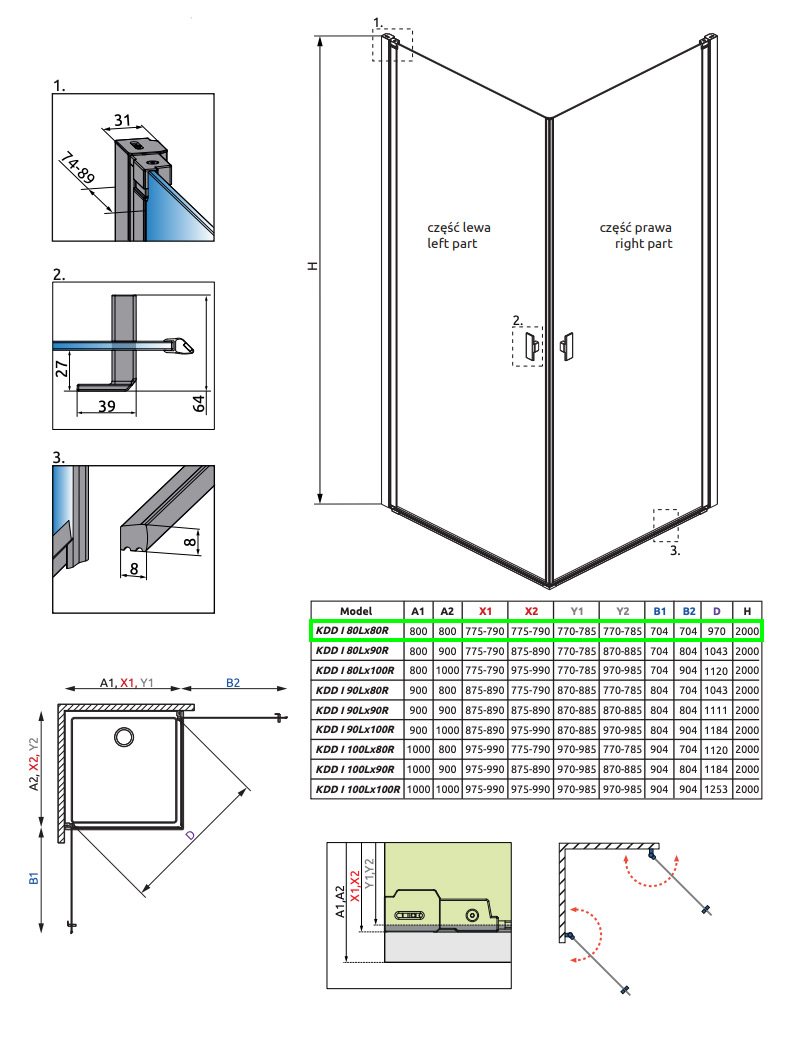 1.

31

74-89

2.

27

39

64

3.

8

8

1.

H

część lewa
left part

część prawa
right part

2.

3.

| Model | A1 | A2 | X1 | X2 | Y1 | Y2 | B1 | B2 | D | H |
|---|---|---|---|---|---|---|---|---|---|---|
| KDD I 80Lx80R | 800 | 800 | 775-790 | 775-790 | 770-785 | 770-785 | 704 | 704 | 970 | 2000 |
| KDD I 80Lx90R | 800 | 900 | 775-790 | 875-890 | 770-785 | 870-885 | 704 | 804 | 1043 | 2000 |
| KDD I 80Lx100R | 800 | 1000 | 775-790 | 975-990 | 770-785 | 970-985 | 704 | 904 | 1120 | 2000 |
| KDD I 90Lx80R | 900 | 800 | 875-890 | 775-790 | 870-885 | 770-785 | 804 | 704 | 1043 | 2000 |
| KDD I 90Lx90R | 900 | 900 | 875-890 | 875-890 | 870-885 | 870-885 | 804 | 804 | 1111 | 2000 |
| KDD I 90Lx100R | 900 | 1000 | 875-890 | 975-990 | 870-885 | 970-985 | 804 | 904 | 1184 | 2000 |
| KDD I 100Lx80R | 1000 | 800 | 975-990 | 775-790 | 970-985 | 770-785 | 904 | 704 | 1120 | 2000 |
| KDD I 100Lx90R | 1000 | 900 | 975-990 | 875-890 | 970-985 | 870-885 | 904 | 804 | 1184 | 2000 |
| KDD I 100Lx100R | 1000 | 1000 | 975-990 | 975-990 | 970-985 | 970-985 | 904 | 904 | 1253 | 2000 |

A1, X1, Y1

B2

A2, X2, Y2

B1

D

A1,A2

X1,X2

Y1,Y2