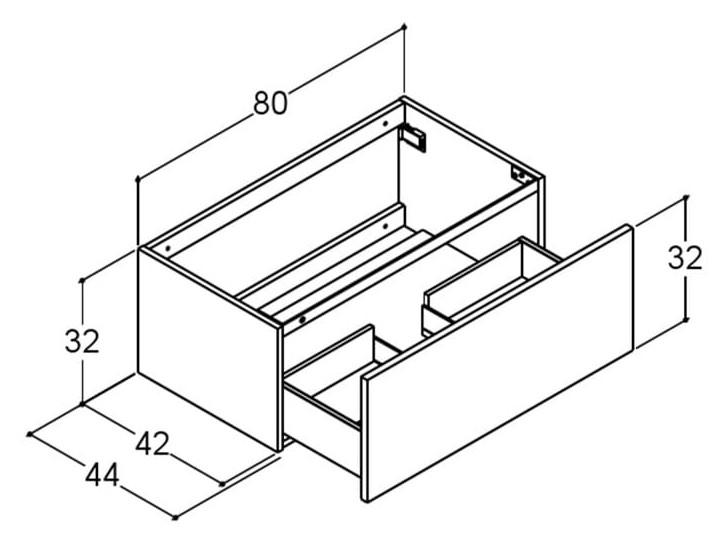 80
32
32
42
44