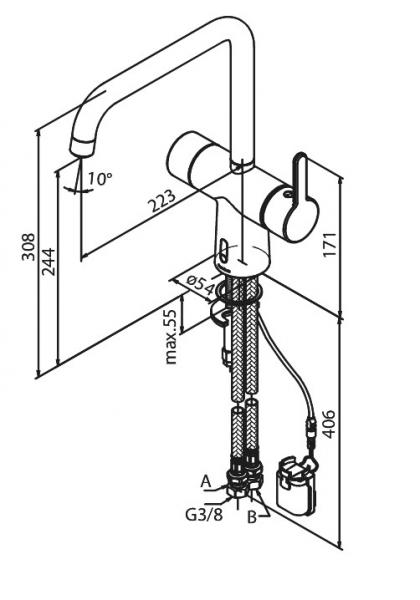 10°
223
308
244
171
ø54
max.55
406
A
G3/8
B