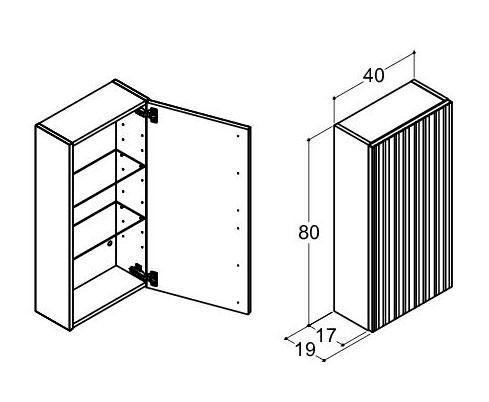 40
80
17
19