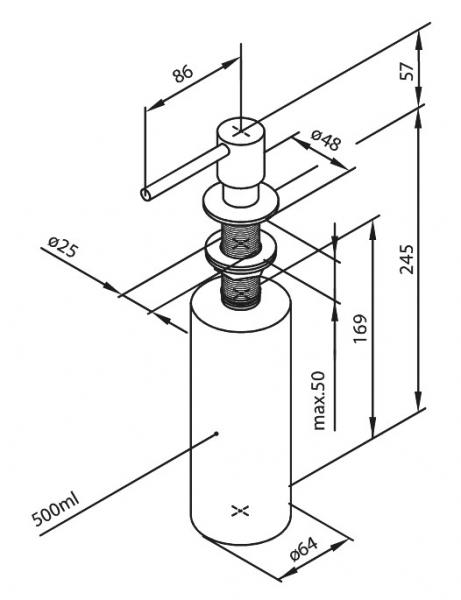 86
57
ø48
ø25
245
169
max.50
500ml
ø64