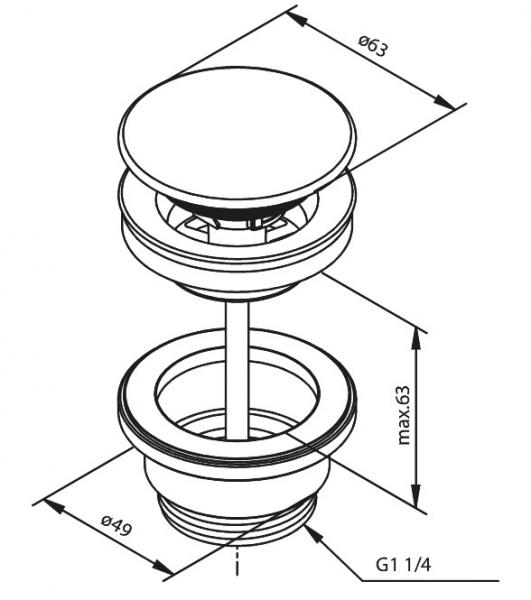 ø63

max.63

ø49

G1 1/4