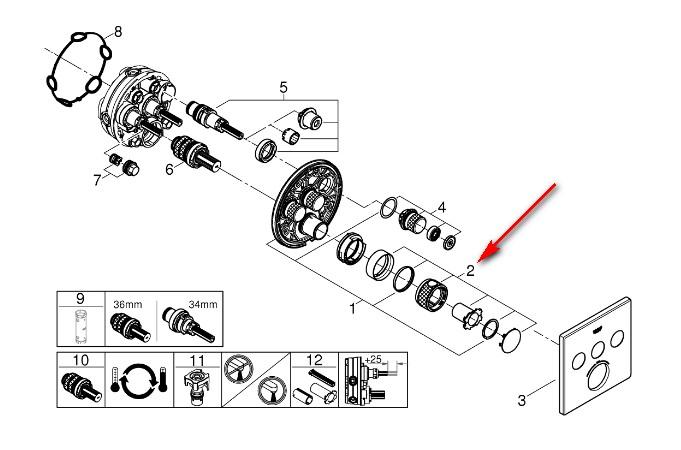 8
5
7
6
4
2
1
3
9
36mm
34mm
10
11
12
+25